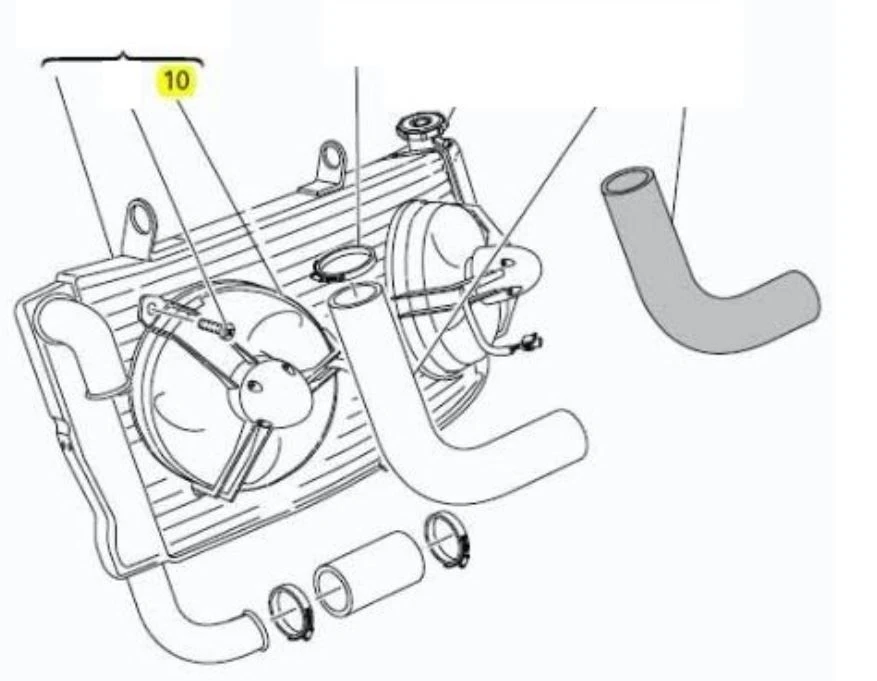 10